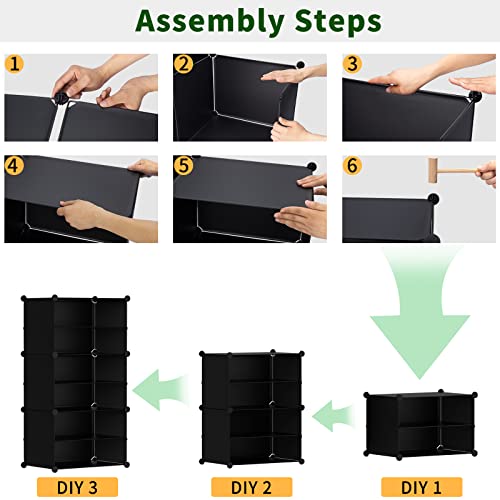 Assembly Steps

1

2

3

4

5

6

DIY 3

DIY 2

DIY 1