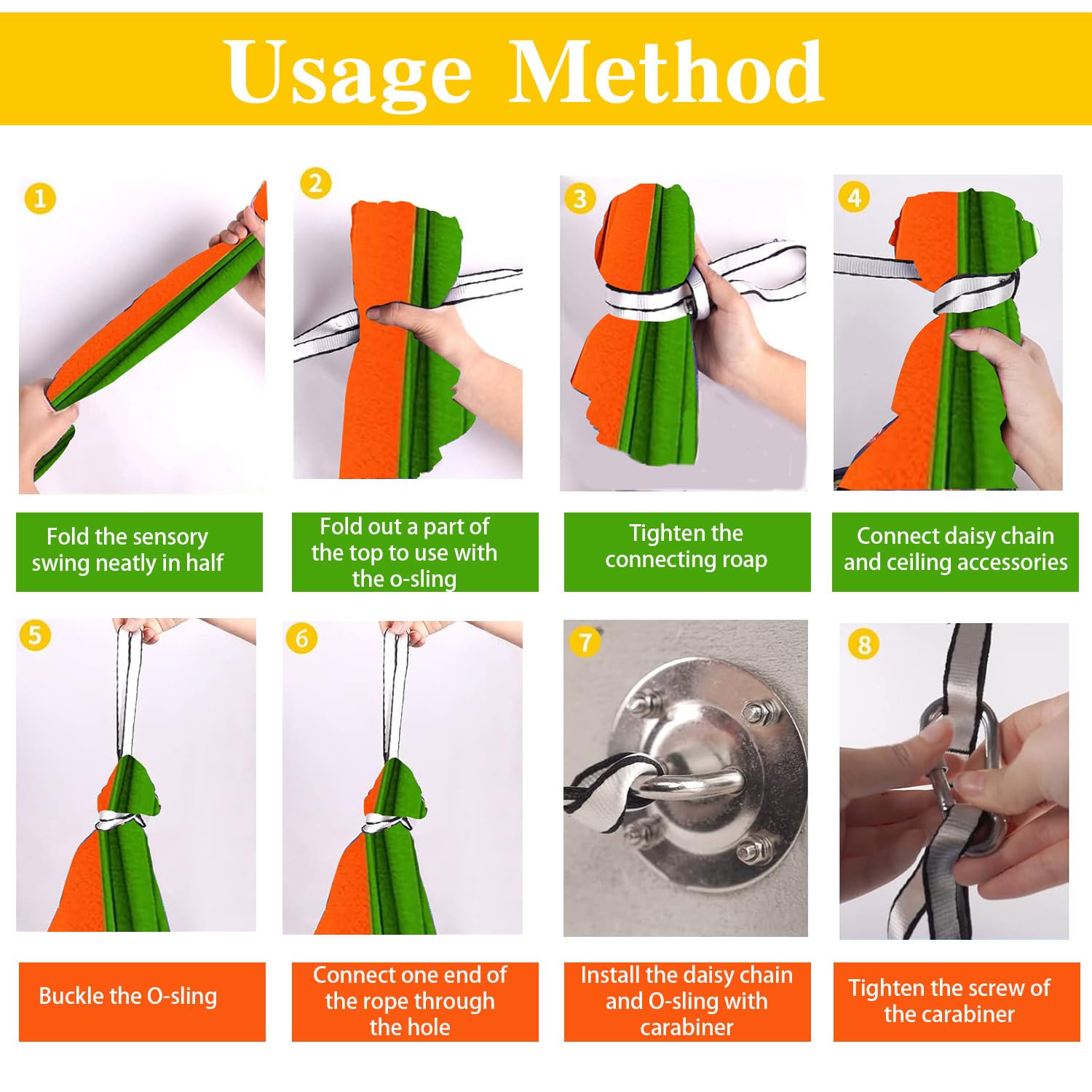 Usage Method

1

Fold the sensory swing neatly in half

2

Fold out a part of the top to use with the o-sling

3

Tighten the connecting roap

4

Connect daisy chain and ceiling accessories

5

Buckle the O-sling

6

Connect one end of the rope through the hole

7

Install the daisy chain and O-sling with carabiner

8

Tighten the screw of the carabiner