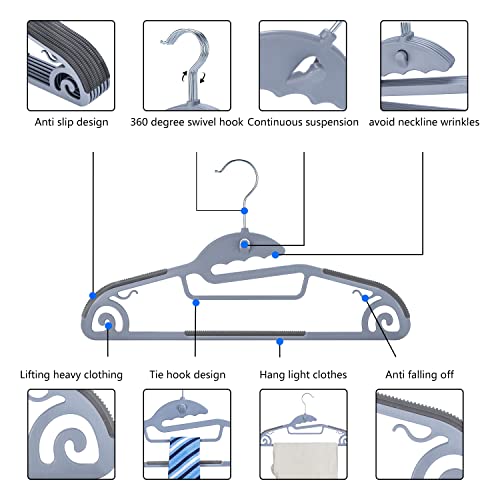 Anti slip design
360 degree swivel hook
Continuous suspension
avoid neckline wrinkles

Lifting heavy clothing
Tie hook design
Hang light clothes
Anti falling off