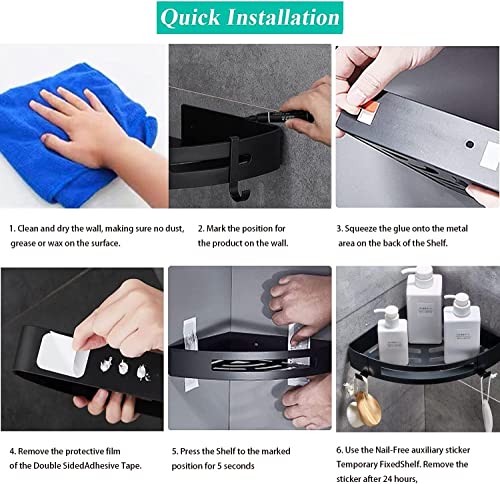 Quick Installation

1. Clean and dry the wall, making sure no dust, grease or wax on the surface.

2. Mark the position for the product on the wall.

3. Squeeze the glue onto the metal area on the back of the Shelf.

4. Remove the protective film of the Double SidedAdhesive Tape.

5. Press the Shelf to the marked position for 5 seconds

6. Use the Nail-Free auxiliary sticker Temporary FixedShelf. Remove the sticker after 24 hours,