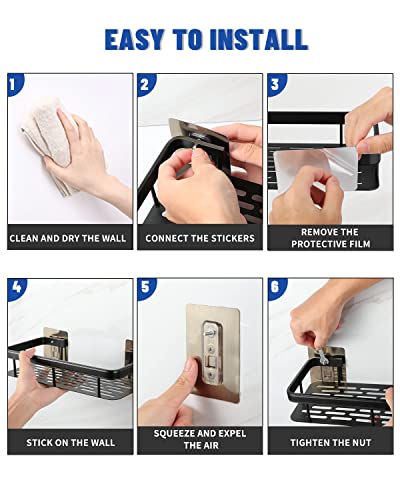 EASY TO INSTALL

1
CLEAN AND DRY THE WALL

2
CONNECT THE STICKERS

3
REMOVE THE PROTECTIVE FILM

4
STICK ON THE WALL

5
SQUEEZE AND EXPEL THE AIR

6
TIGHTEN THE NUT