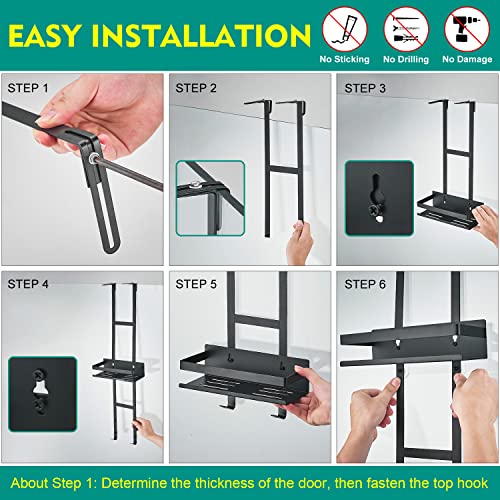 EASY INSTALLATION

No Sticking

No Drilling

No Damage

STEP 1

STEP 2

STEP 3

STEP 4

STEP 5

STEP 6

About Step 1: Determine the thickness of the door, then fasten the top hook