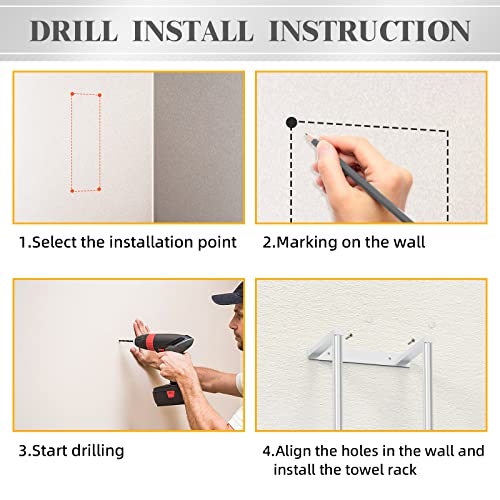 DRILL INSTALL INSTRUCTION

1.Select the installation point

2.Marking on the wall

3.Start drilling

4.Align the holes in the wall and install the towel rack