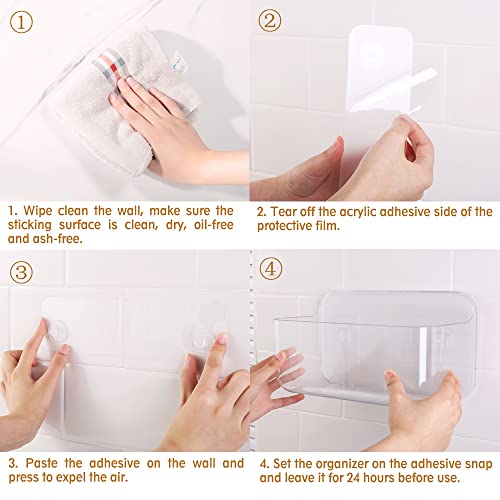 ①

1. Wipe clean the wall, make sure the sticking surface is clean, dry, oil-free and ash-free.

②

2. Tear off the acrylic adhesive side of the protective film.

③

3. Paste the adhesive on the wall and press to expel the air.

④

4. Set the organizer on the adhesive snap and leave it for 24 hours before use.