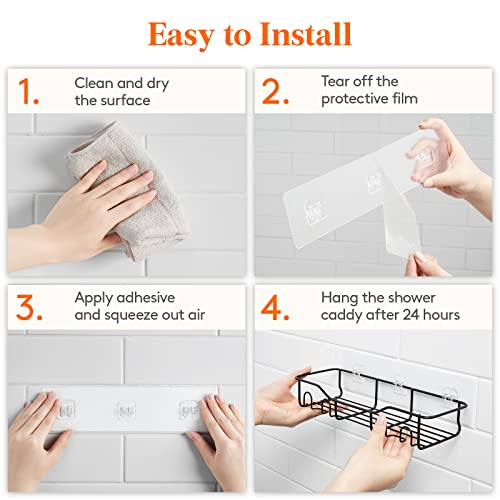 Easy to Install

1. Clean and dry the surface

2. Tear off the protective film

3. Apply adhesive and squeeze out air

4. Hang the shower caddy after 24 hours