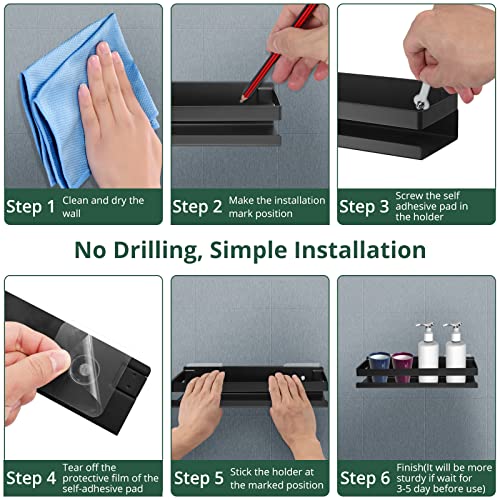 Step 1 Clean and dry the wall

Step 2 Make the installation mark position

Step 3 Screw the self adhesive pad in the holder

No Drilling, Simple Installation

Step 4 Tear off the protective film of the self-adhesive pad

Step 5 Stick the holder at the marked position

Step 6 Finish(It will be more sturdy if wait for 3-5 day before use)