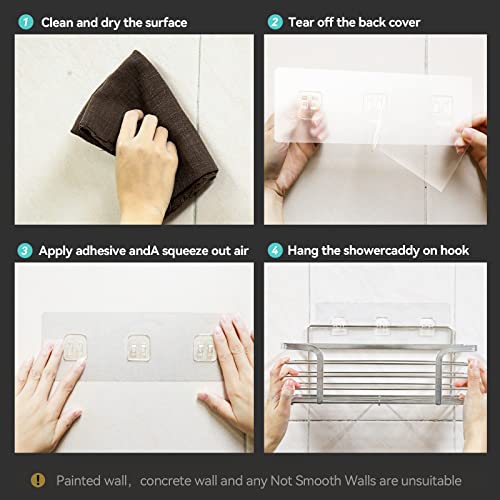 1 Clean and dry the surface

2 Tear off the back cover

3 Apply adhesive andA squeeze out air

4 Hang the showercaddy on hook

! Painted wall, concrete wall and any Not Smooth Walls are unsuitable