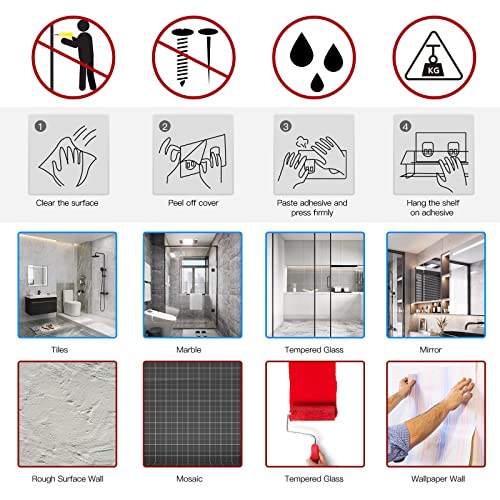 KG

1
Clear the surface

2
Peel off cover

3
Paste adhesive and press firmly

4
Hang the shelf on adhesive

Tiles

Marble

Tempered Glass

Mirror

Rough Surface Wall

Mosaic

Tempered Glass

Wallpaper Wall