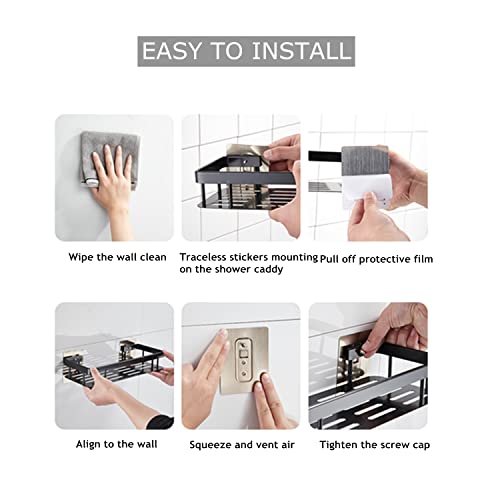 EASY TO INSTALL

Wipe the wall clean

Traceless stickers mounting on the shower caddy

Pull off protective film

Align to the wall

Squeeze and vent air

Tighten the screw cap