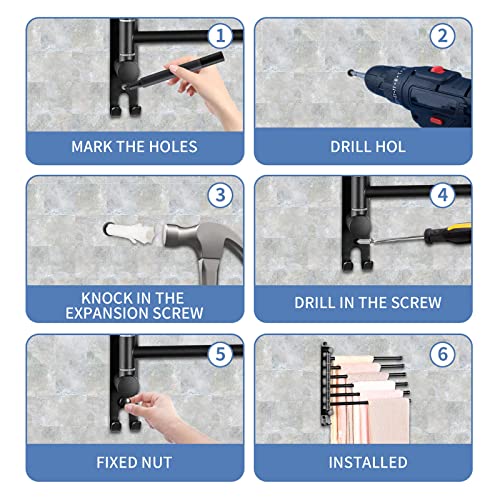 1
MARK THE HOLES

2
DRILL HOL

3
KNOCK IN THE EXPANSION SCREW

4
DRILL IN THE SCREW

5
FIXED NUT

6
INSTALLED