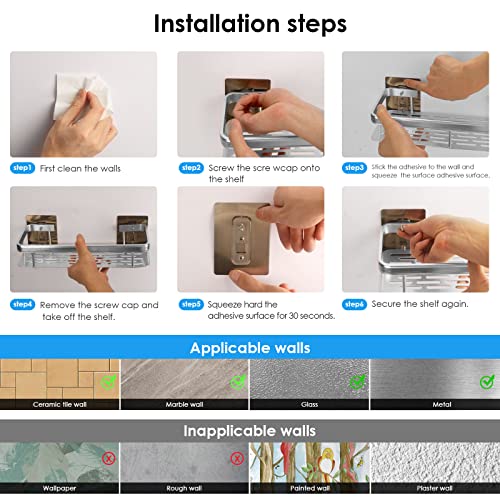 Installation steps

step1 First clean the walls

step2 Screw the scre wcap onto the shelf

step3 Stick the adhesive to the wall and squeeze the surface adhesive surface.

step4 Remove the screw cap and take off the shelf.

step5 Squeeze hard the adhesive surface for 30 seconds.

step6 Secure the shelf again.

Applicable walls

Ceramic tile wall

Marble wall

Glass

Metal

Inapplicable walls

Wallpaper

Rough wall

Painted wall

Plaster wall