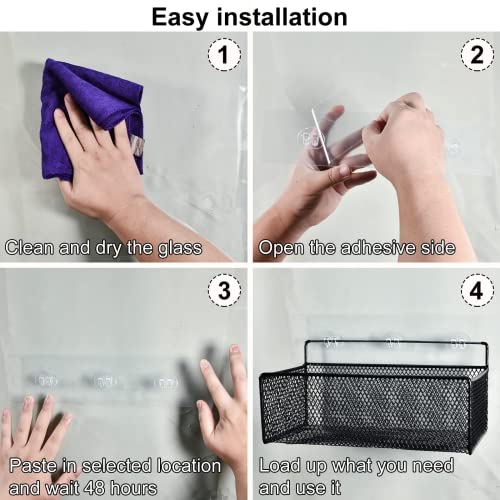 Easy installation

1

Clean and dry the glass

2

Open the adhesive side

3

Paste in selected location and wait 48 hours

4

Load up what you need and use it