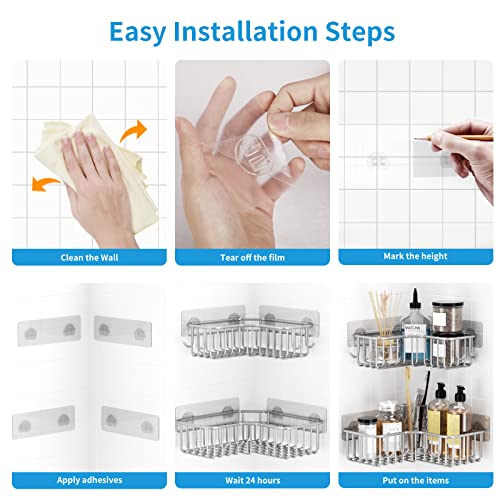 Easy Installation Steps

Clean the Wall

Tear off the film

Mark the height

Apply adhesives

Wait 24 hours

Put on the items