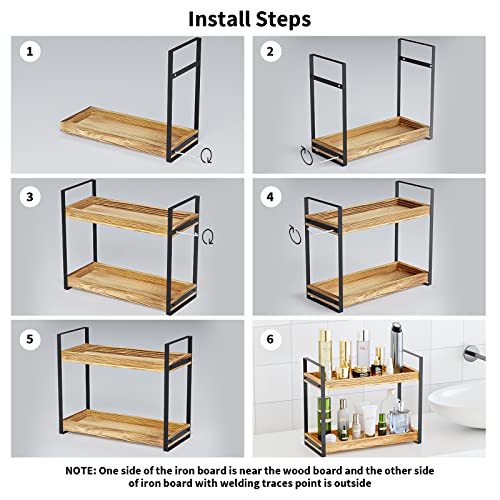 Install Steps

1

2

3

4

5

6

NOTE: One side of the iron board is near the wood board and the other side of iron board with welding traces point is outside