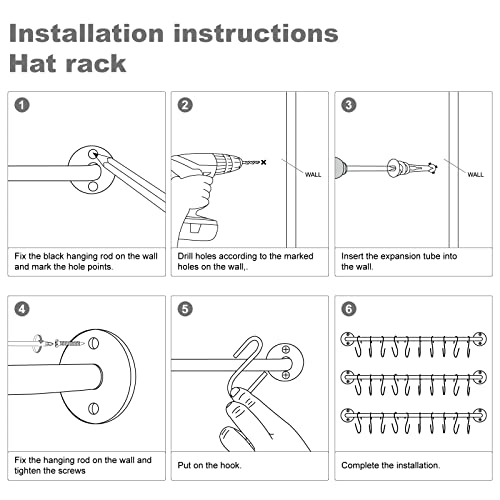 Installation instructions
Hat rack

1

Fix the black hanging rod on the wall and mark the hole points.

2

WALL

Drill holes according to the marked holes on the wall,.

3

WALL

Insert the expansion tube into the wall.

4

Fix the hanging rod on the wall and tighten the screws

5

Put on the hook.

6

Complete the installation.