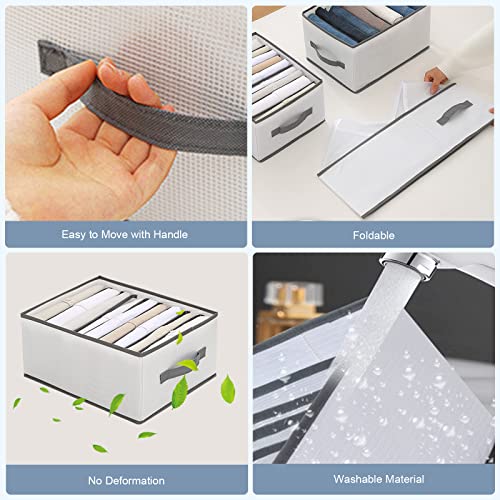 Easy to Move with Handle

Foldable

No Deformation

Washable Material