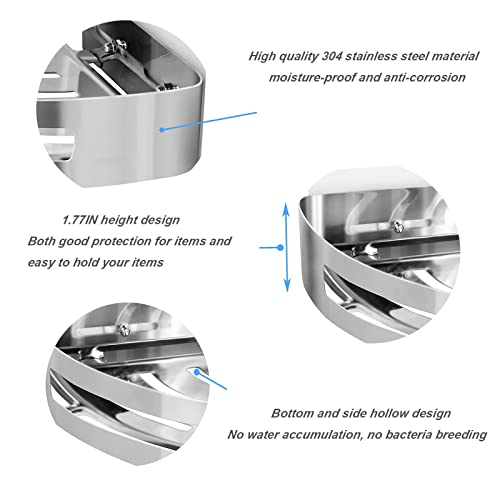 High quality 304 stainless steel material
moisture-proof and anti-corrosion

1.77IN height design
Both good protection for items and
easy to hold your items

Bottom and side hollow design
No water accumulation, no bacteria breeding