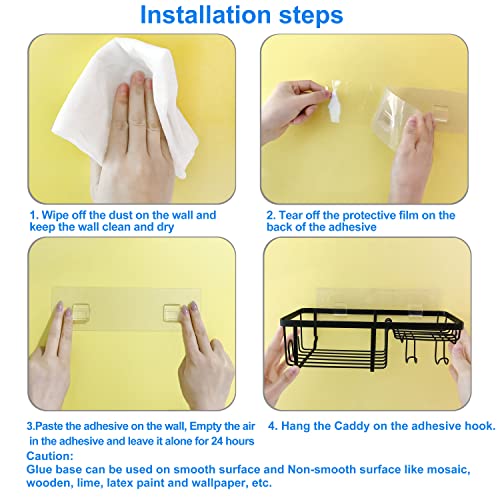 Installation steps

1. Wipe off the dust on the wall and keep the wall clean and dry

2. Tear off the protective film on the back of the adhesive

3.Paste the adhesive on the wall, Empty the air in the adhesive and leave it alone for 24 hours

4. Hang the Caddy on the adhesive hook.

Caution:
Glue base can be used on smooth surface and Non-smooth surface like mosaic, wooden, lime, latex paint and wallpaper, etc.