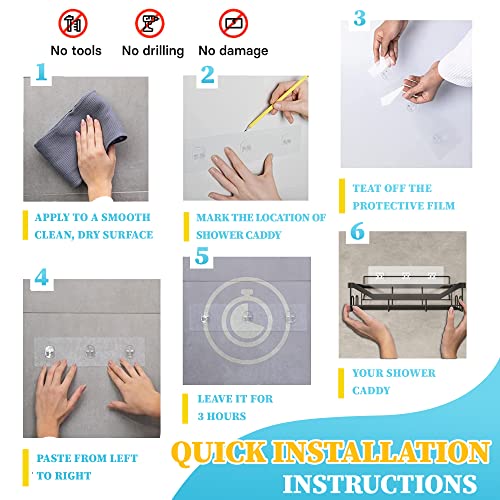 No tools
No drilling
No damage

1
APPLY TO A SMOOTH CLEAN, DRY SURFACE

2
MARK THE LOCATION OF SHOWER CADDY

3
TEAT OFF THE PROTECTIVE FILM

4
PASTE FROM LEFT TO RIGHT

5
LEAVE IT FOR 3 HOURS

6
YOUR SHOWER CADDY

QUICK INSTALLATION INSTRUCTIONS