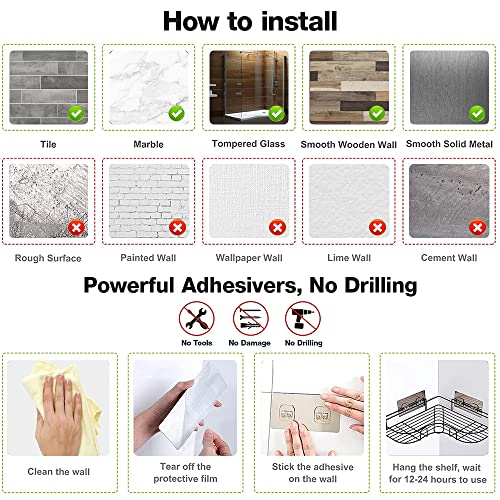 How to install

Tile

Marble

Tompered Glass

Smooth Wooden Wall

Smooth Solid Metal

Rough Surface

Painted Wall

Wallpaper Wall

Lime Wall

Cement Wall

Powerful Adhesivers, No Drilling

No Tools

No Damage

No Drilling

Clean the wall

Tear off the protective film

Stick the adhesive on the wall

Hang the shelf, wait for 12-24 hours to use