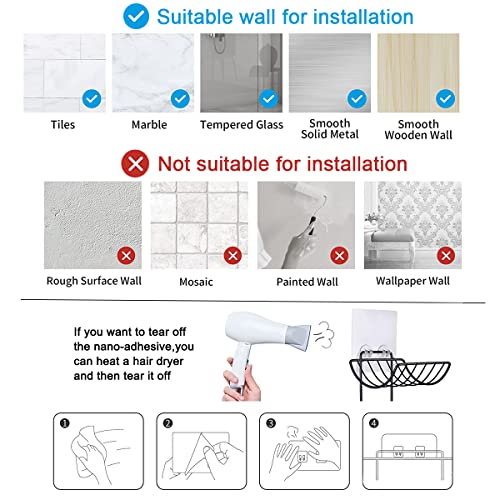 Suitable wall for installation

Tiles

Marble

Tempered Glass

Smooth Solid Metal

Smooth Wooden Wall

Not suitable for installation

Rough Surface Wall

Mosaic

Painted Wall

Wallpaper Wall

If you want to tear off the nano-adhesive,you can heat a hair dryer and then tear it off

1

2

3

4