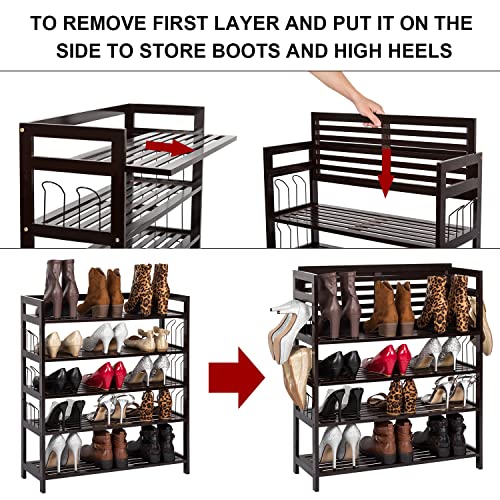 TO REMOVE FIRST LAYER AND PUT IT ON THE SIDE TO STORE BOOTS AND HIGH HEELS