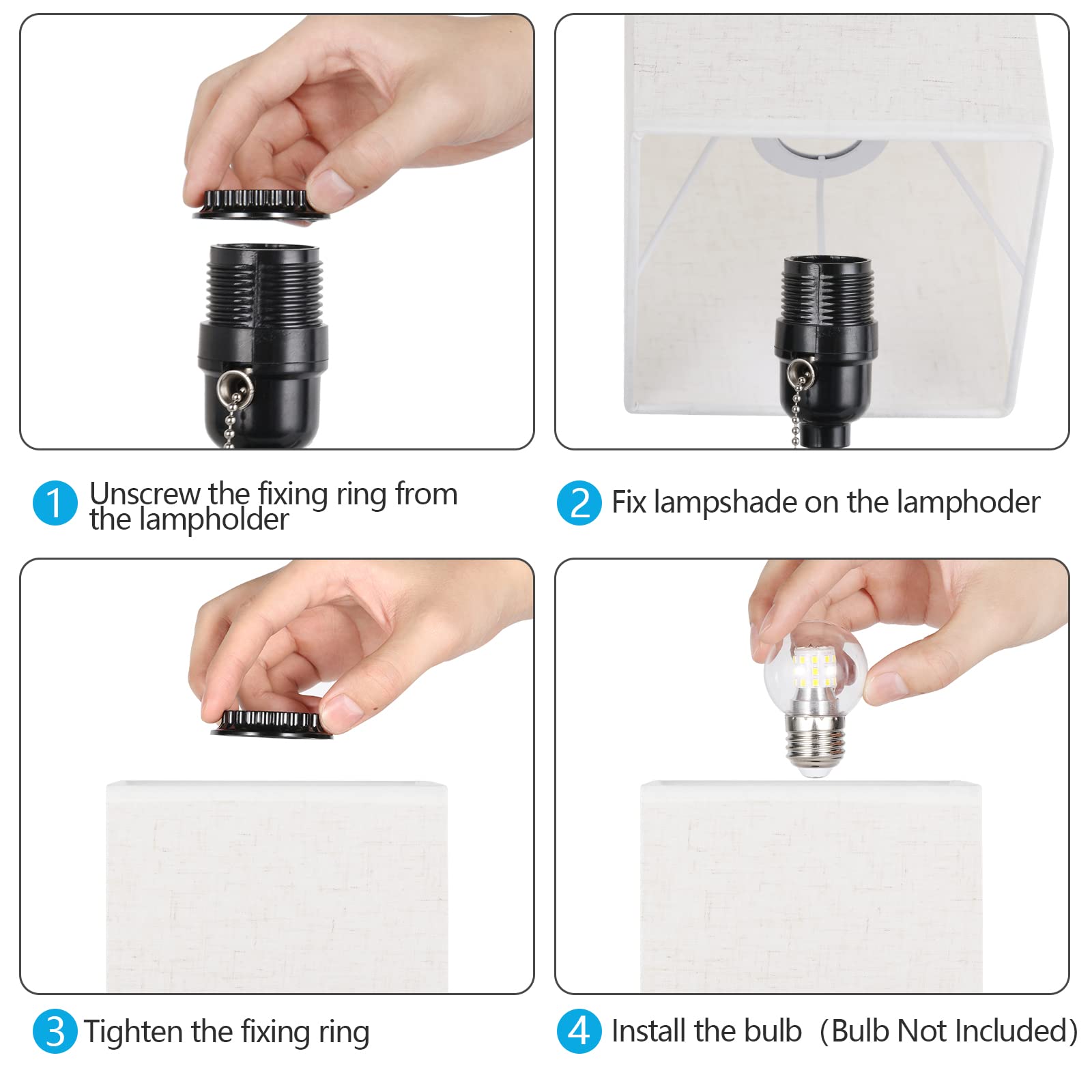 1 Unscrew the fixing ring from the lampholder

2 Fix lampshade on the lamphoder

3 Tighten the fixing ring

4 Install the bulb (Bulb Not Included)