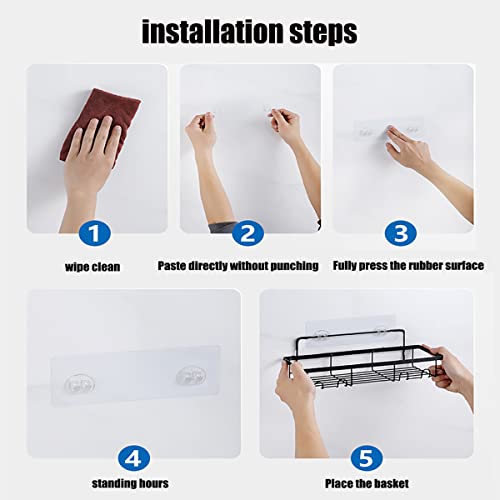 installation steps

1

wipe clean

2

Paste directly without punching

3

Fully press the rubber surface

4

standing hours

5

Place the basket