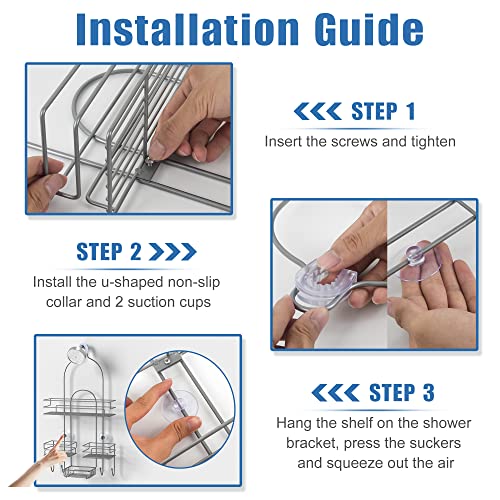 Installation Guide

STEP 1
Insert the screws and tighten

STEP 2
Install the u-shaped non-slip collar and 2 suction cups

STEP 3
Hang the shelf on the shower bracket, press the suckers and squeeze out the air