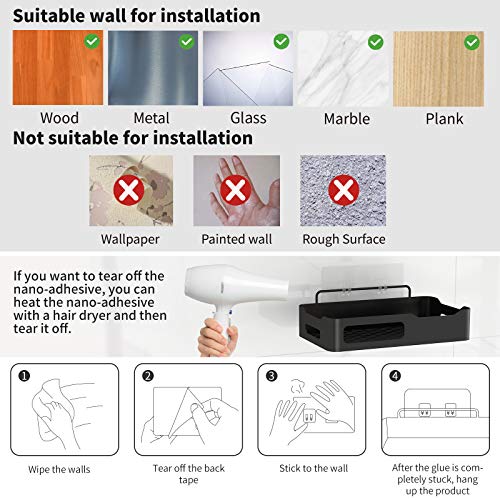 Suitable wall for installation

Wood Metal Glass Marble Plank

Not suitable for installation

Wallpaper Painted wall Rough Surface

If you want to tear off the nano-adhesive, you can heat the nano-adhesive with a hair dryer and then tear it off.

1 Wipe the walls

2 Tear off the back tape

3 Stick to the wall

4 After the glue is completely stuck, hang up the product