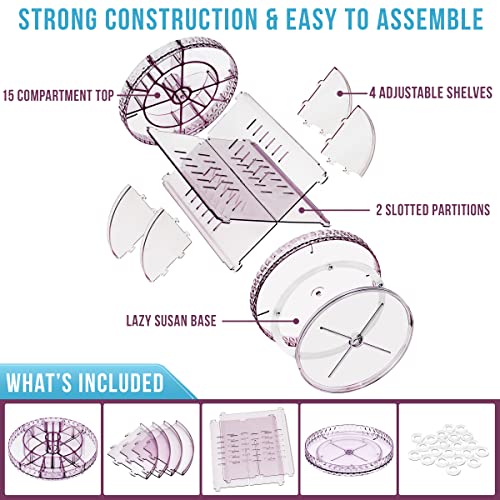 STRONG CONSTRUCTION & EASY TO ASSEMBLE

15 COMPARTMENT TOP

4 ADJUSTABLE SHELVES

2 SLOTTED PARTITIONS

LAZY SUSAN BASE

WHAT'S INCLUDED