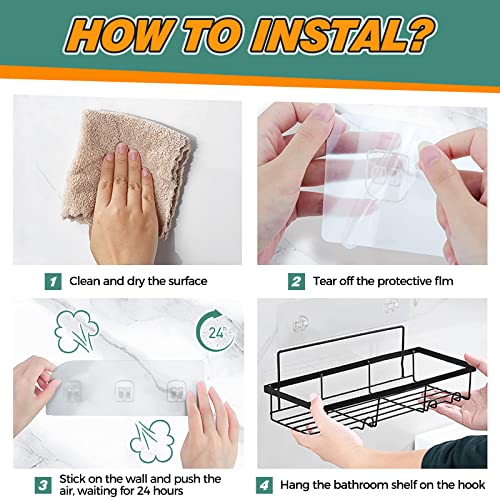 HOW TO INSTAL?

1 Clean and dry the surface

2 Tear off the protective flm

24

3 Stick on the wall and push the air, waiting for 24 hours

4 Hang the bathroom shelf on the hook