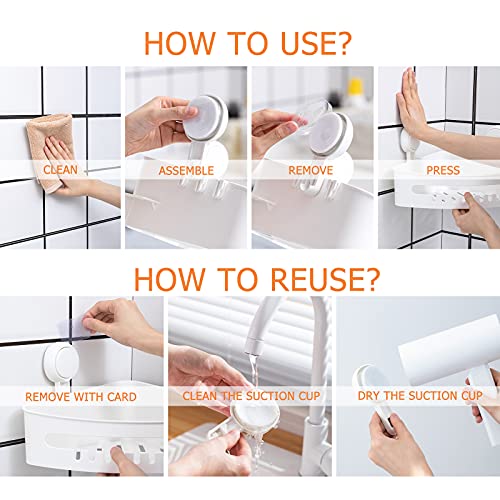 HOW TO USE?

CLEAN

ASSEMBLE

REMOVE

PRESS

HOW TO REUSE?

REMOVE WITH CARD

CLEAN THE SUCTION CUP

DRY THE SUCTION CUP