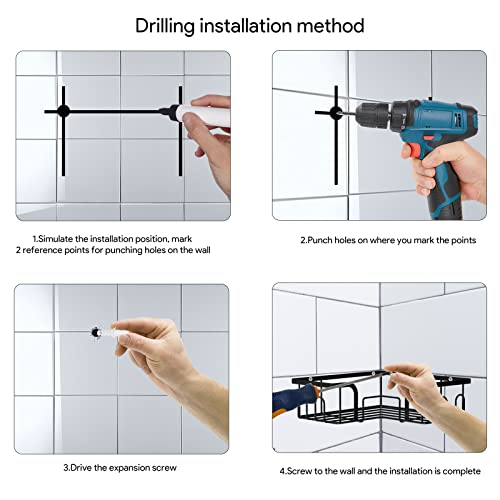 Drilling installation method

1.Simulate the installation position, mark 2 reference points for punching holes on the wall

2.Punch holes on where you mark the points

3.Drive the expansion screw

4.Screw to the wall and the installation is complete