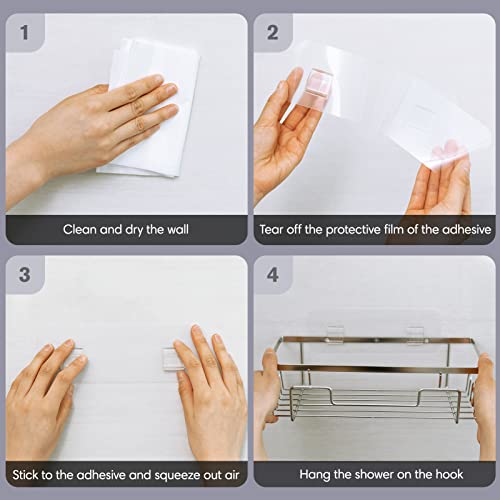 1

Clean and dry the wall

2

Tear off the protective film of the adhesive

3

Stick to the adhesive and squeeze out air

4

Hang the shower on the hook