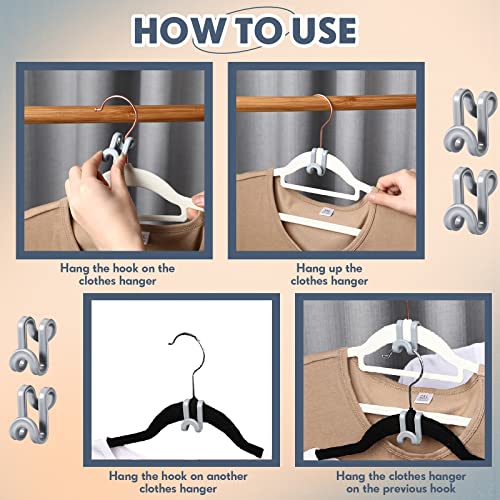 HOW TO USE

Hang the hook on the clothes hanger

Hang up the clothes hanger

Hang the hook on another clothes hanger

Hang the clothes hanger on the previous hook