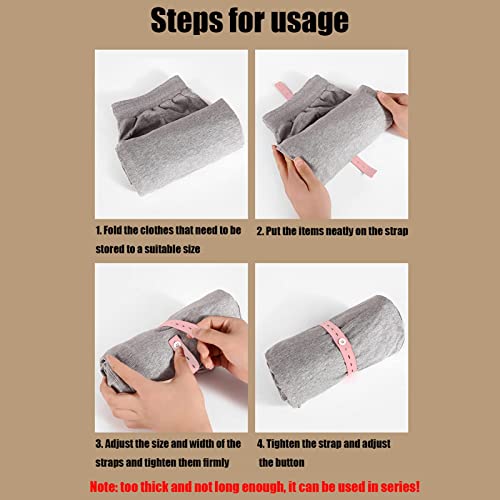 Steps for usage

1. Fold the clothes that need to be stored to a suitable size

2. Put the items neatly on the strap

3. Adjust the size and width of the straps and tighten them firmly

4. Tighten the strap and adjust the button

Note: too thick and not long enough, it can be used in series!