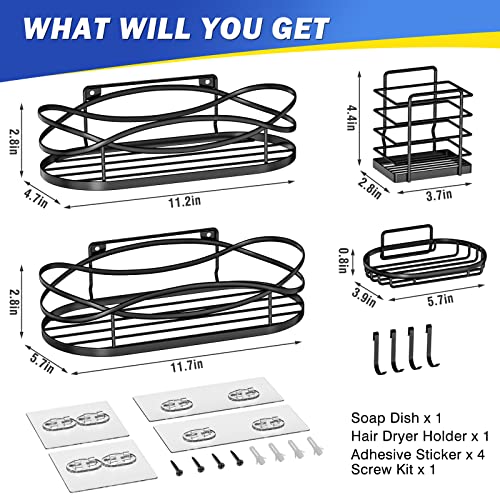 WHAT WILL YOU GET

2.8in
4.7in
11.2in

4.4in
2.8in
3.7in

2.8in
5.7in
11.7in

0.8in
3.9in
5.7in

Soap Dish x 1
Hair Dryer Holder x 1
Adhesive Sticker x 4
Screw Kit x 1