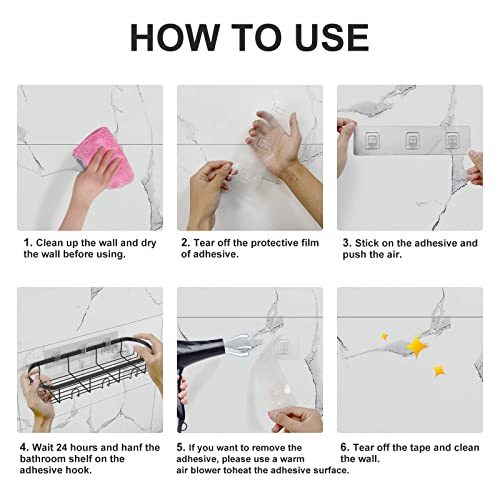 HOW TO USE

1. Clean up the wall and dry the wall before using.

2. Tear off the protective film of adhesive.

3. Stick on the adhesive and push the air.

4. Wait 24 hours and hanf the bathroom shelf on the adhesive hook.

5. If you want to remove the adhesive, please use a warm air blower toheat the adhesive surface.

6. Tear off the tape and clean the wall.