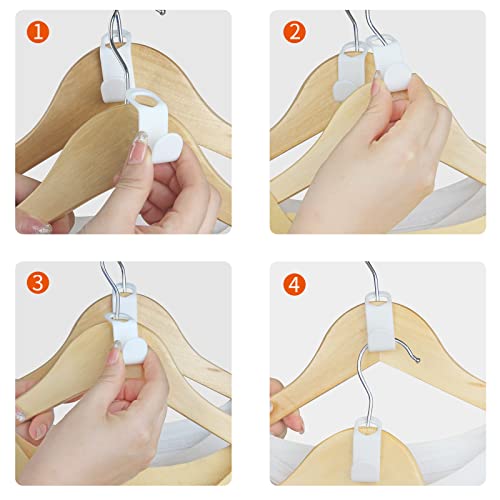 1

2

3

4