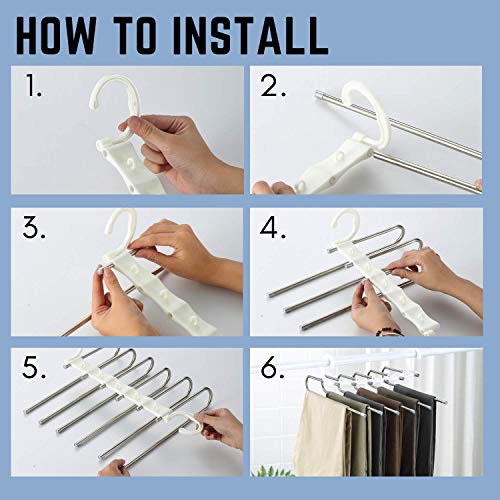 HOW TO INSTALL

1.

2.

3.

4.

5.

6.