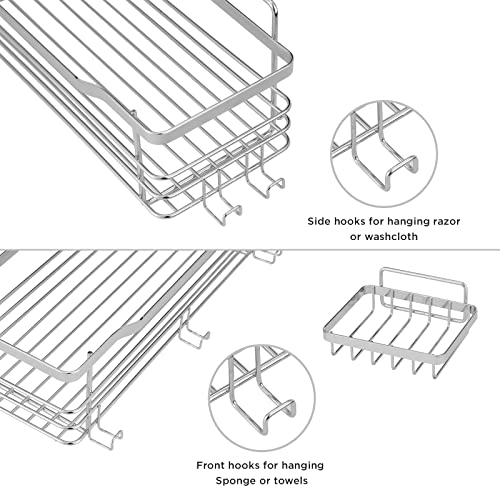 Side hooks for hanging razor or washcloth

Front hooks for hanging Sponge or towels