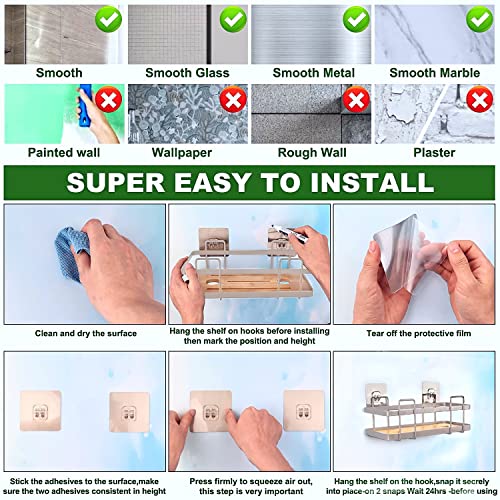 Smooth

Smooth Glass

Smooth Metal

Smooth Marble

Painted wall

Wallpaper

Rough Wall

Plaster

SUPER EASY TO INSTALL

Clean and dry the surface

Hang the shelf on hooks before installing then mark the position and height

Tear off the protective film

Stick the adhesives to the surface,make sure the two adhesives consistent in height

Press firmly to squeeze air out, this step is very important

Hang the shelf on the hook,snap it secrely into piace-on 2 snaps Wait 24hrs -before using