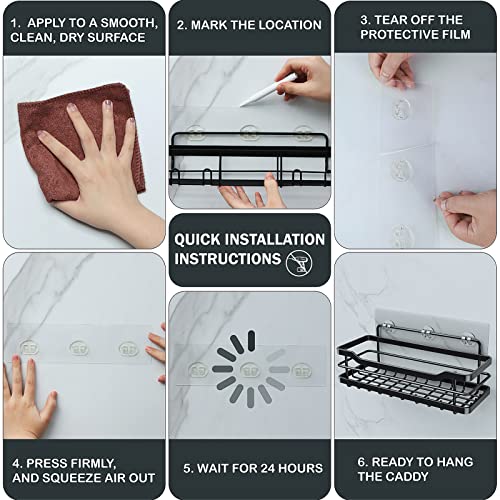 1. APPLY TO A SMOOTH, CLEAN, DRY SURFACE

2. MARK THE LOCATION

3. TEAR OFF THE PROTECTIVE FILM

QUICK INSTALLATION INSTRUCTIONS

4. PRESS FIRMLY, AND SQUEEZE AIR OUT

5. WAIT FOR 24 HOURS

6. READY TO HANG THE CADDY