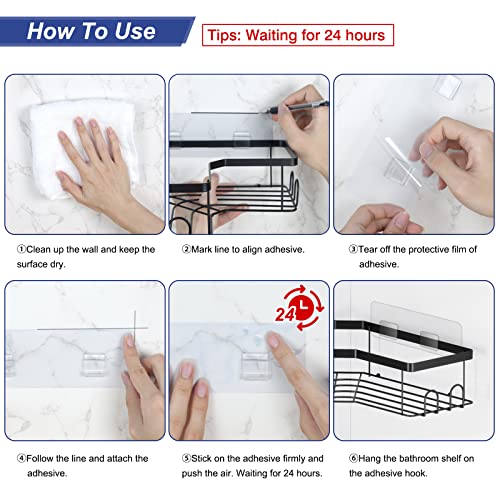 How To Use

Tips: Waiting for 24 hours

①Clean up the wall and keep the surface dry.

②Mark line to align adhesive.

③Tear off the protective film of adhesive.

24

④Follow the line and attach the adhesive.

⑤Stick on the adhesive firmly and push the air. Waiting for 24 hours.

⑥Hang the bathroom shelf on the adhesive hook.