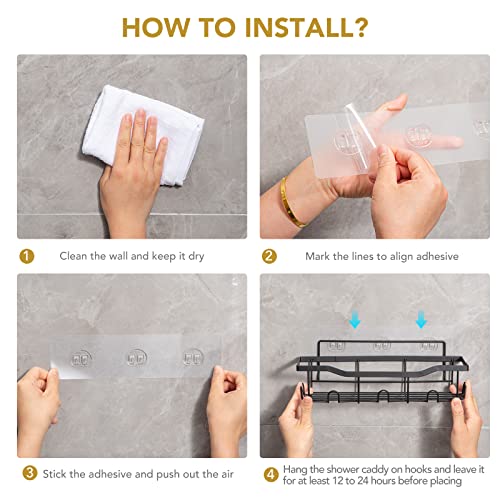 HOW TO INSTALL?

1 Clean the wall and keep it dry

2 Mark the lines to align adhesive

3 Stick the adhesive and push out the air

4 Hang the shower caddy on hooks and leave it for at least 12 to 24 hours before placing