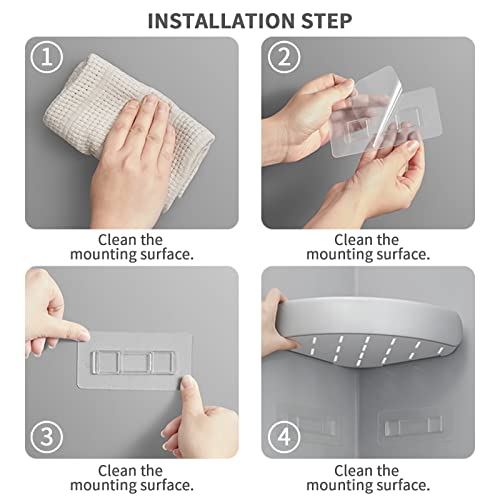 INSTALLATION STEP

1
Clean the mounting surface.

2
Clean the mounting surface.

3
Clean the mounting surface.

4
Clean the mounting surface.