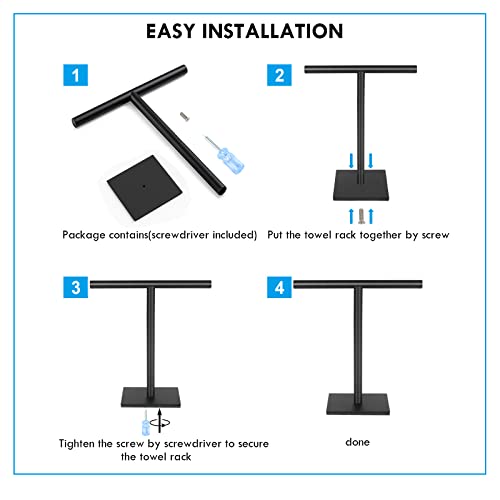 EASY INSTALLATION

1

Package contains(screwdriver included)

2

Put the towel rack together by screw

3

Tighten the screw by screwdriver to secure the towel rack

4

done