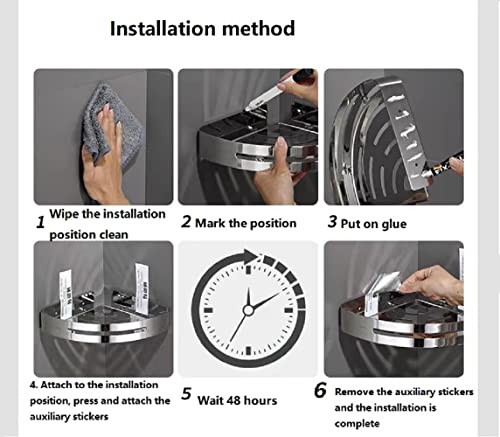 Installation method

1 Wipe the installation position clean

2 Mark the position

3 Put on glue

4. Attach to the installation position, press and attach the auxiliary stickers

5 Wait 48 hours

6 Remove the auxiliary stickers and the installation is complete