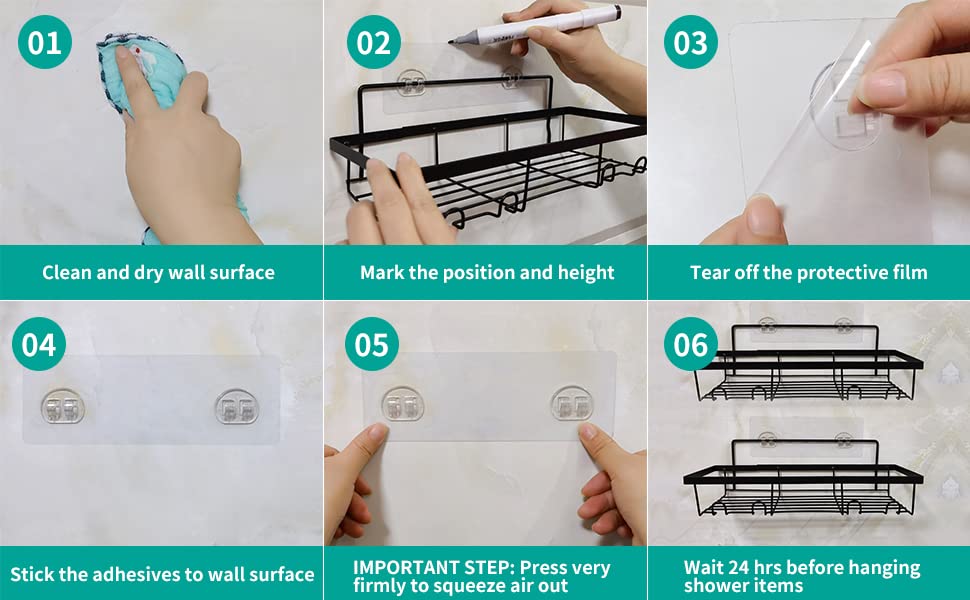 01

Clean and dry wall surface

02

Mark the position and height

03

Tear off the protective film

04

Stick the adhesives to wall surface

05

IMPORTANT STEP: Press very firmly to squeeze air out

06

Wait 24 hrs before hanging shower items